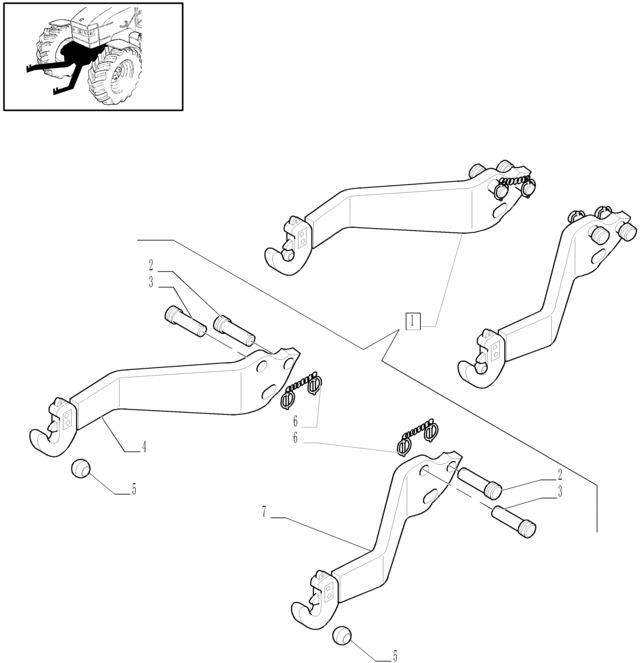 2
3
1
6
6
4
5
2
3
7
5