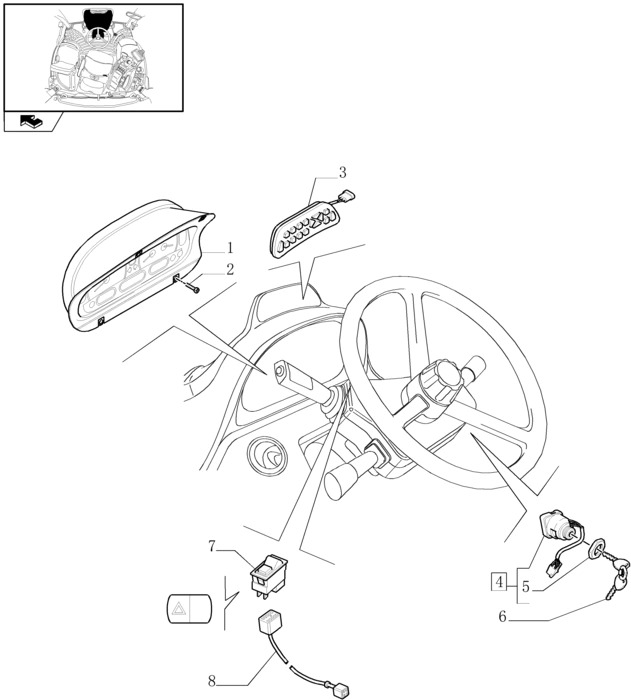 3
1
2
7
4
5
6
8